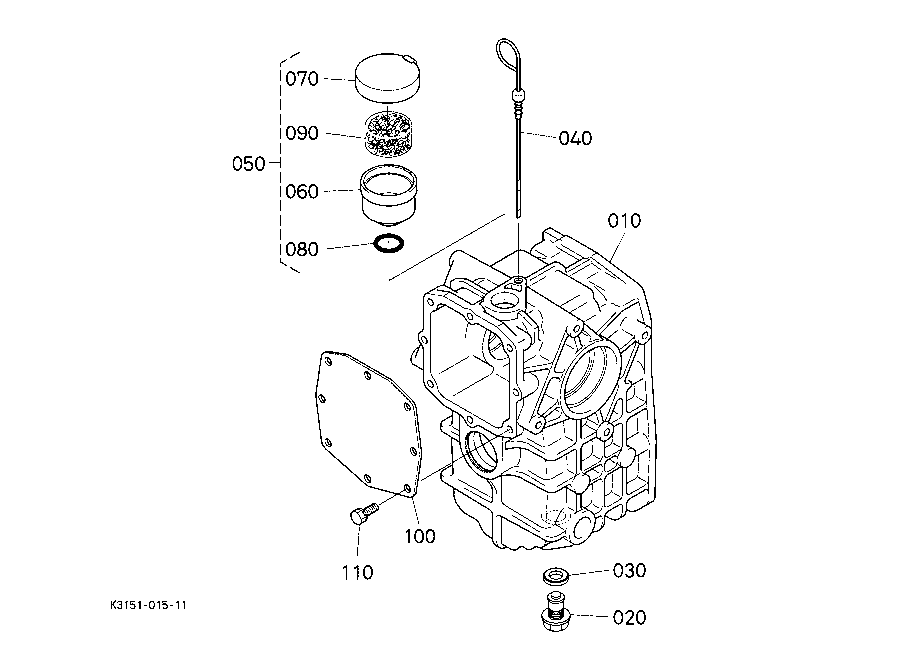 070
090
050
060
080
040
010
100
110
030
020
K3151-015-11